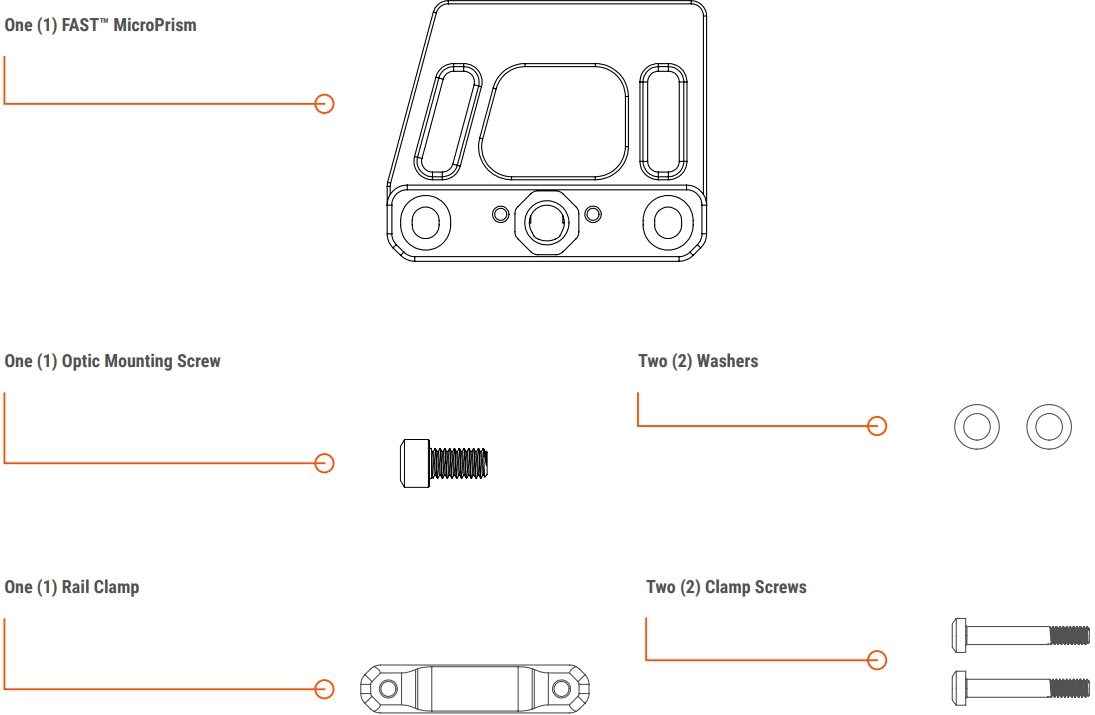 One (1) FAST™ MicroPrism

One (1) Optic Mounting Screw

Two (2) Washers

One (1) Rail Clamp

Two (2) Clamp Screws