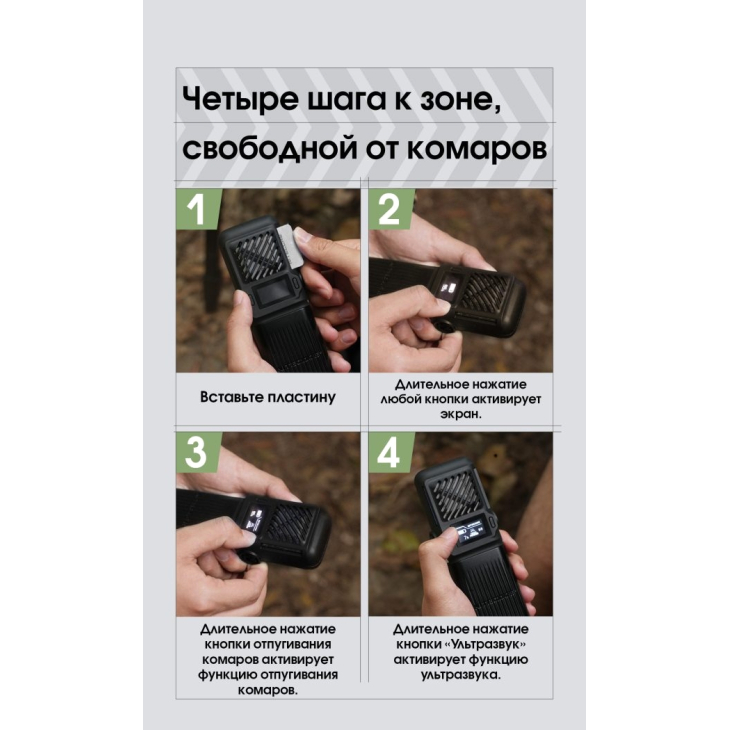 Четыре шага к зоне, свободной от комаров

1

Вставьте пластину

2

Длительное нажатие любой кнопки активирует экран.

3

Длительное нажатие кнопки отпугивания комаров активирует функцию отпугивания комаров.

4

Длительное нажатие кнопки «Ультразвук» активирует функцию ультразвука.